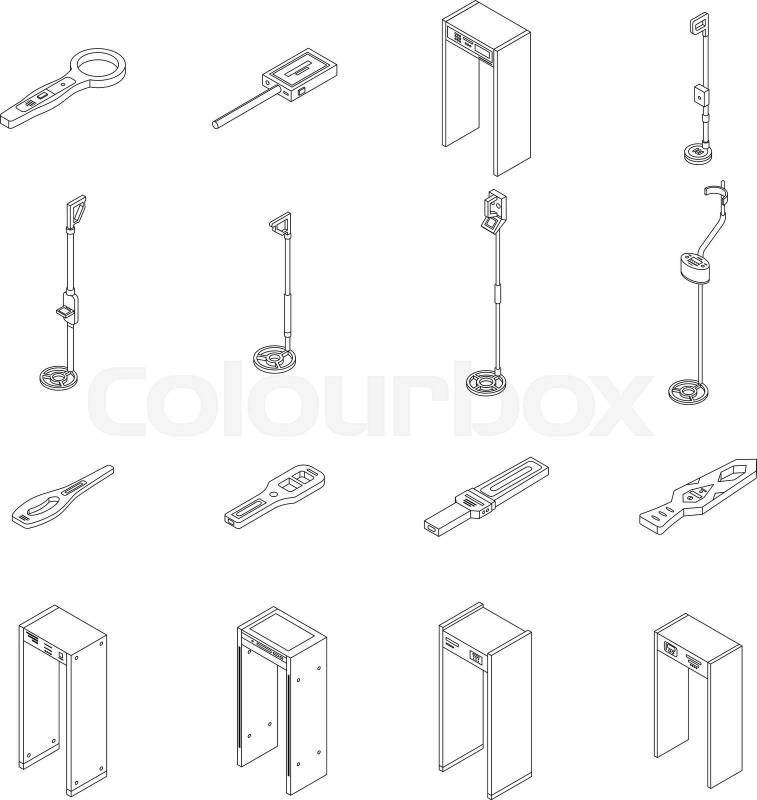 colourbox