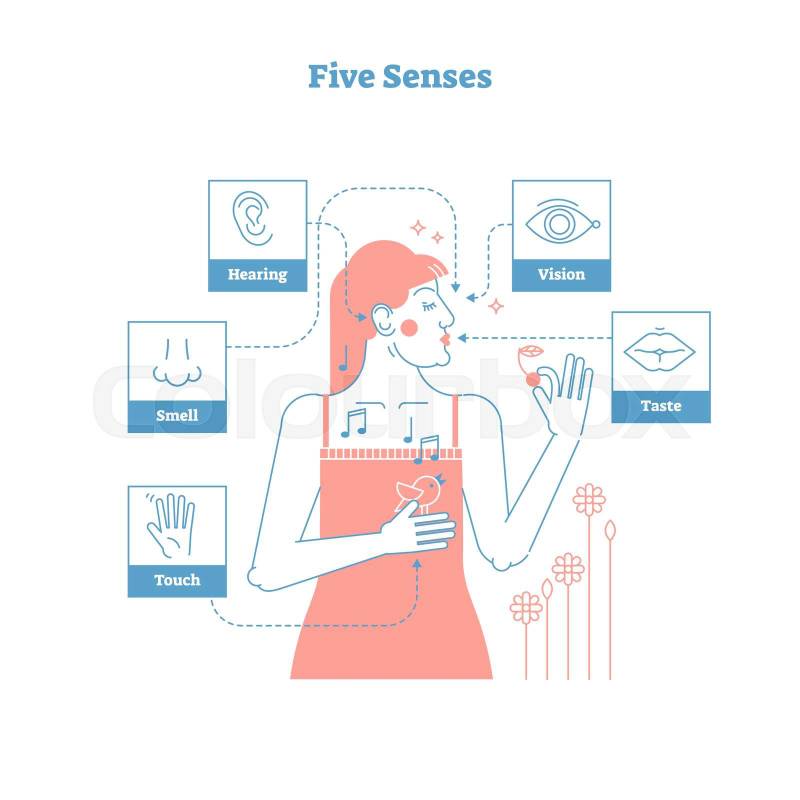 Five Senses

Hearing

Vision

Smell

Taste

Touch

colourbox