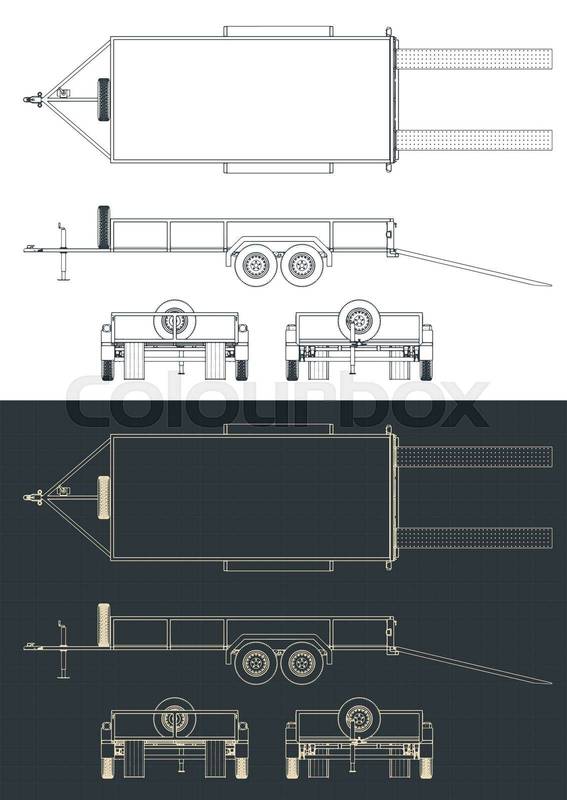 Colourbox