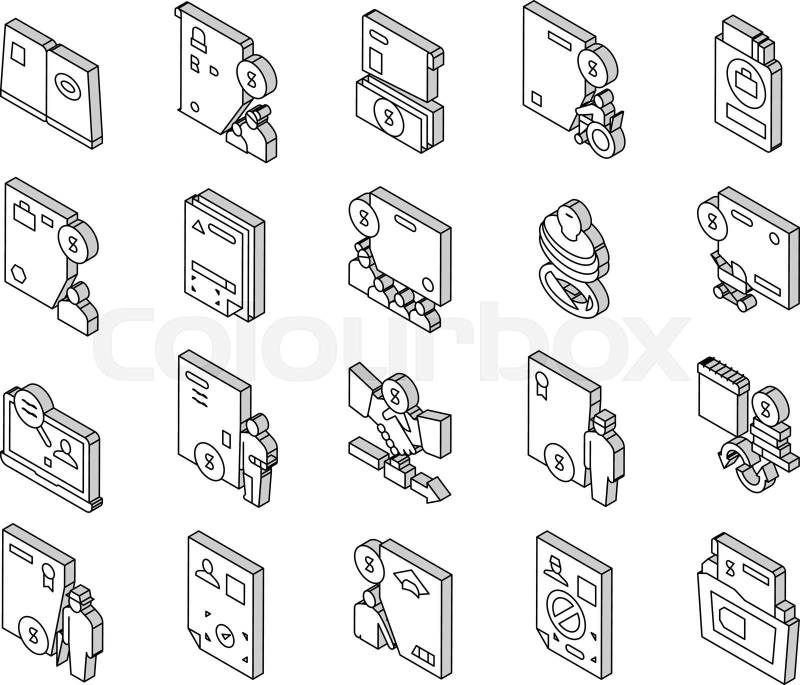 colourbox