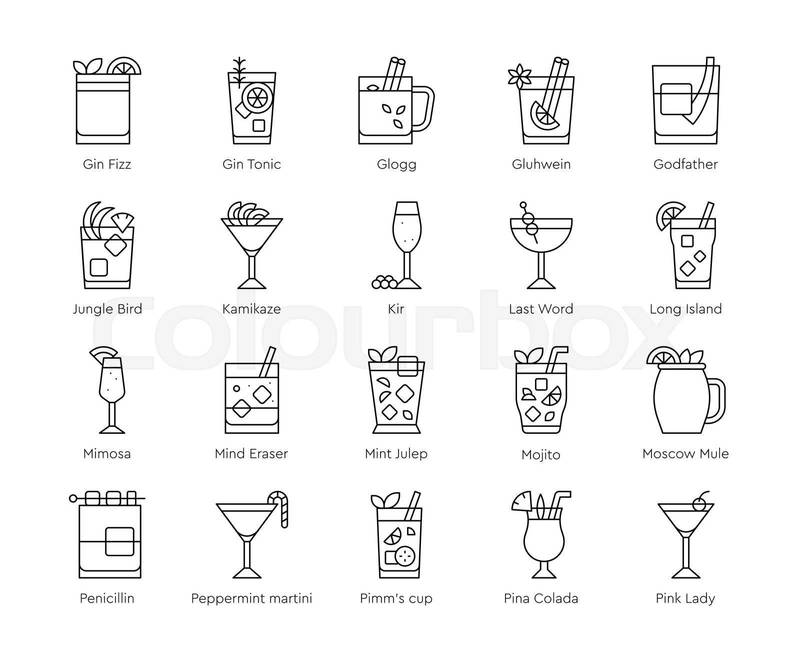 Gin Fizz
Gin Tonic
Glogg
Gluhwein
Godfather

Jungle Bird
Kamikaze
Kir
Last Word
Long Island

Colourbox

Mimosa
Mind Eraser
Mint Julep
Mojito
Moscow Mule

Penicillin
Peppermint martini
Pimm's cup
Pina Colada
Pink Lady