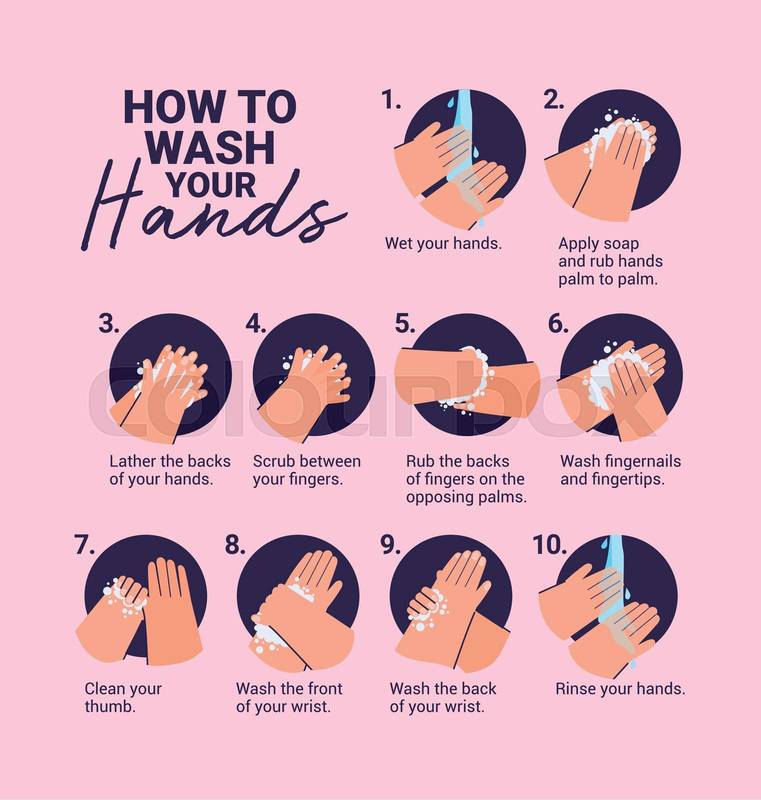 HOW TO WASH YOUR Hands

1.
Wet your hands.

2.
Apply soap and rub hands palm to palm.

3.
Lather the backs of your hands.

4.
Scrub between your fingers.

5.
Rub the backs of fingers on the opposing palms.

6.
Wash fingernails and fingertips.

7.
Clean your thumb.

8.
Wash the front of your wrist.

9.
Wash the back of your wrist.

10.
Rinse your hands.

colourbox