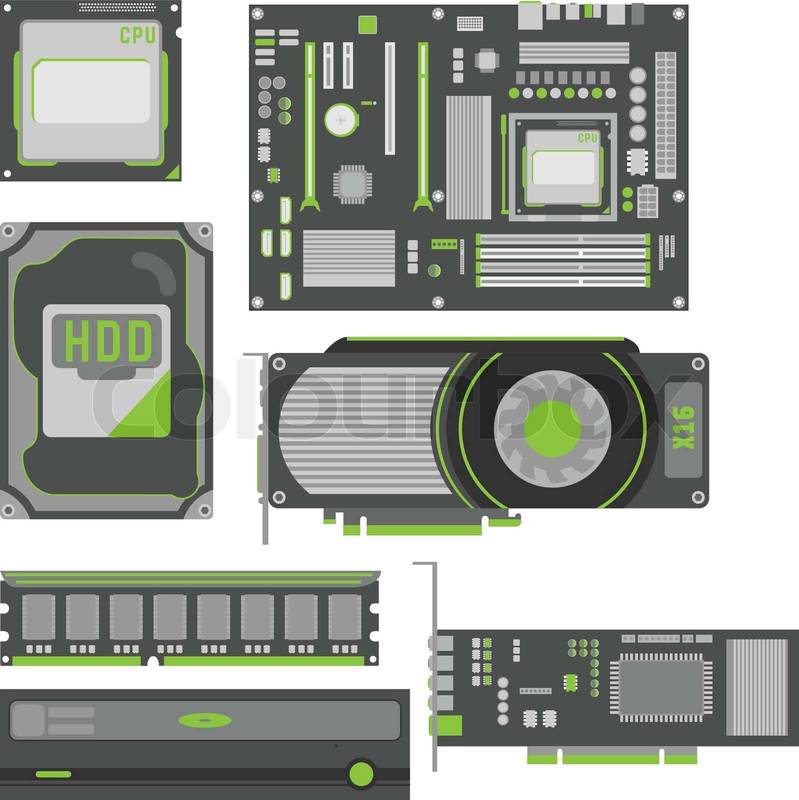 CPU

CPU

HDD

colourbox

X16