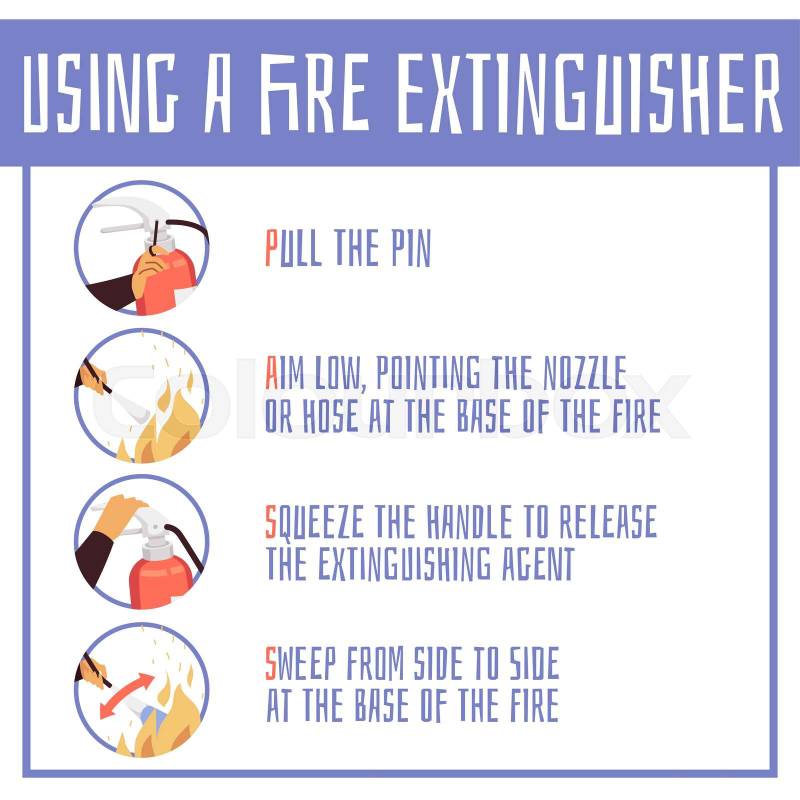 USING A FIRE EXTINGUISHER

PULL THE PIN

AIM LOW, POINTING THE NOZZLE OR HOSE AT THE BASE OF THE FIRE

SQUEEZE THE HANDLE TO RELEASE THE EXTINGUISHING AGENT

SWEEP FROM SIDE TO SIDE AT THE BASE OF THE FIRE

Colourbox