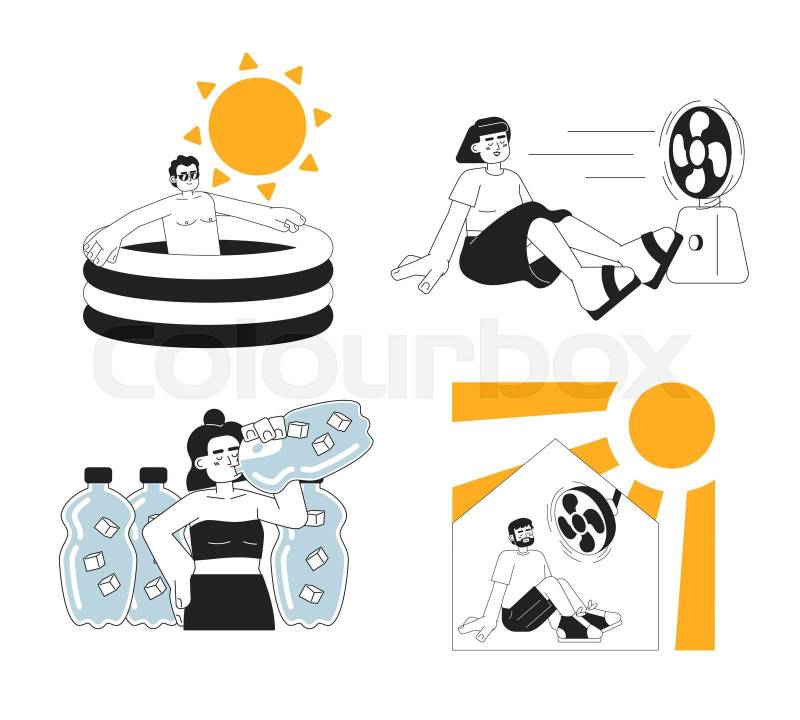 colourbox