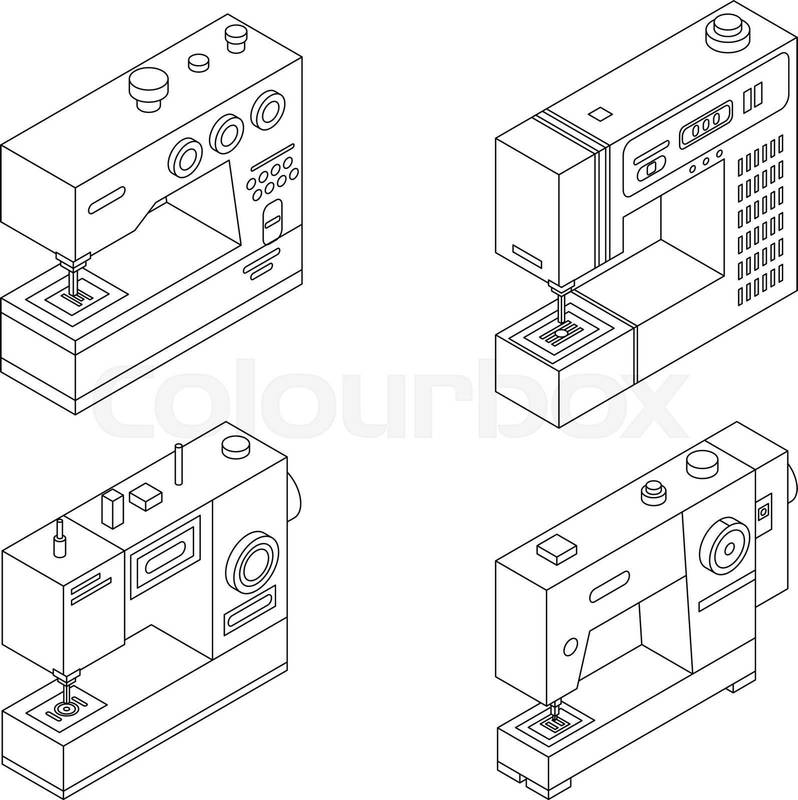 colourbox